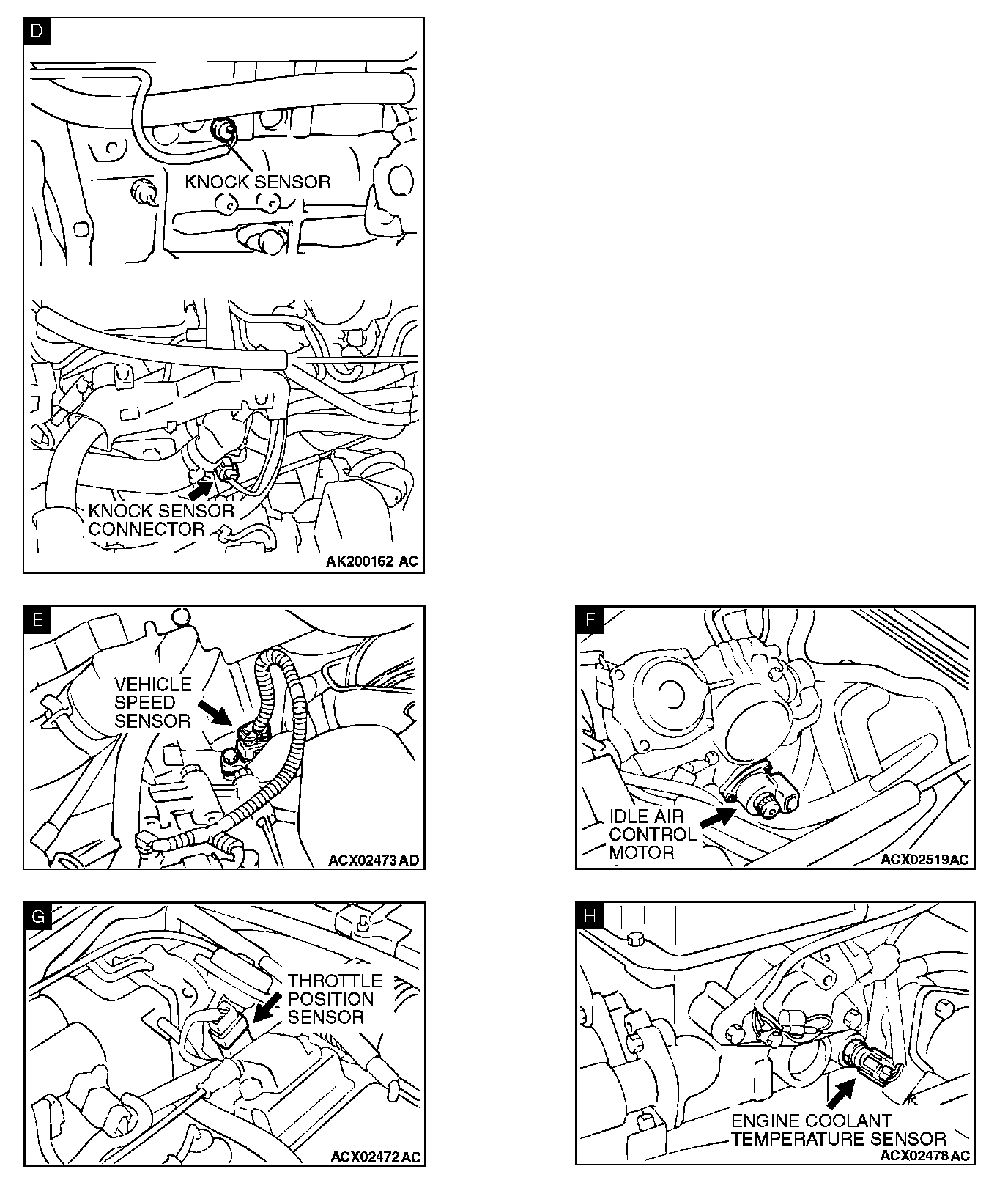 D

KNOCK SENSOR

KNOCK SENSOR CONNECTOR

AK200162 AC

E

VEHICLE SPEED SENSOR

ACX02473 AD

F

IDLE AIR CONTROL MOTOR

ACX02519AC

G

THROTTLE POSITION SENSOR

ACX02472 AC

H

ENGINE COOLANT TEMPERATURE SENSOR

ACX02478 AC