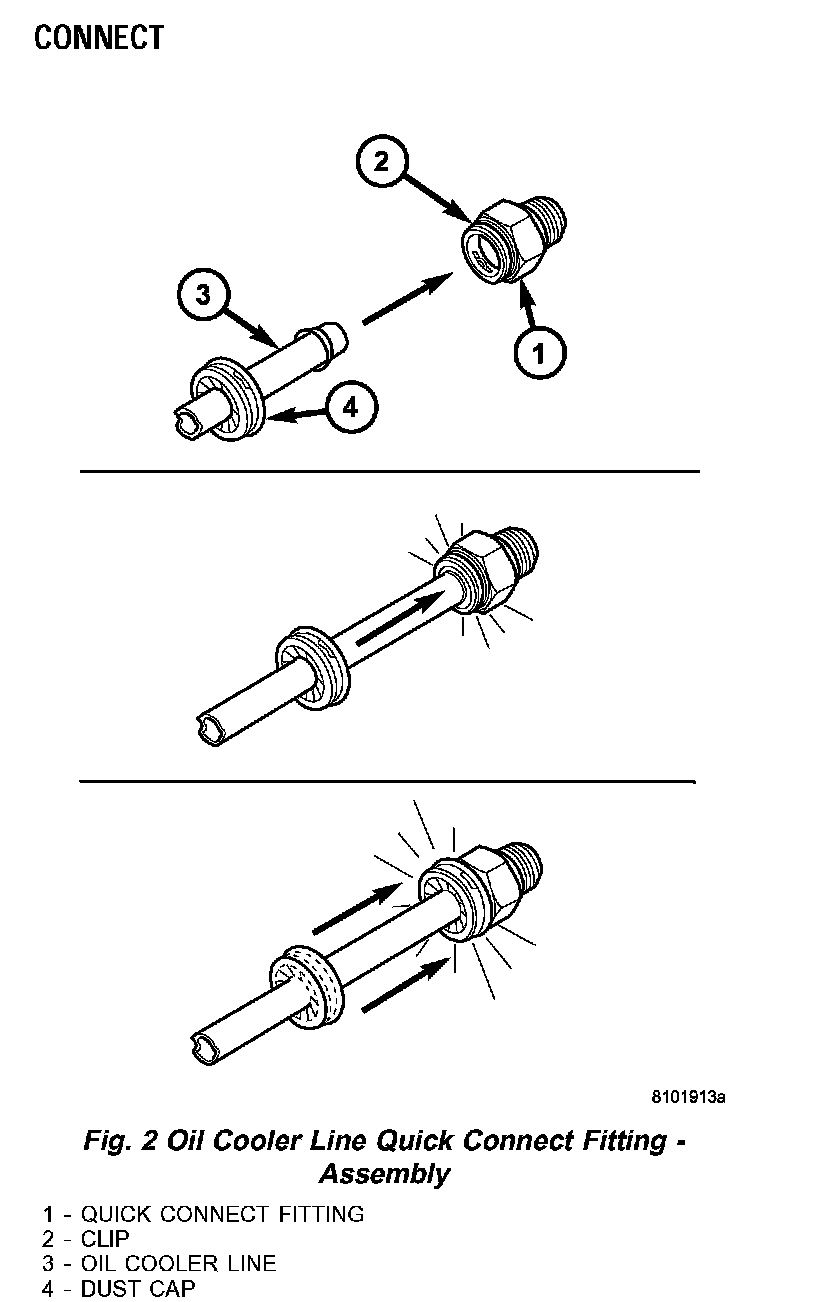 CONNECT

2

3

1

4

8101913a

Fig. 2 Oil Cooler Line Quick Connect Fitting - Assembly

1 - QUICK CONNECT FITTING
2 - CLIP
3 - OIL COOLER LINE
4 - DUST CAP