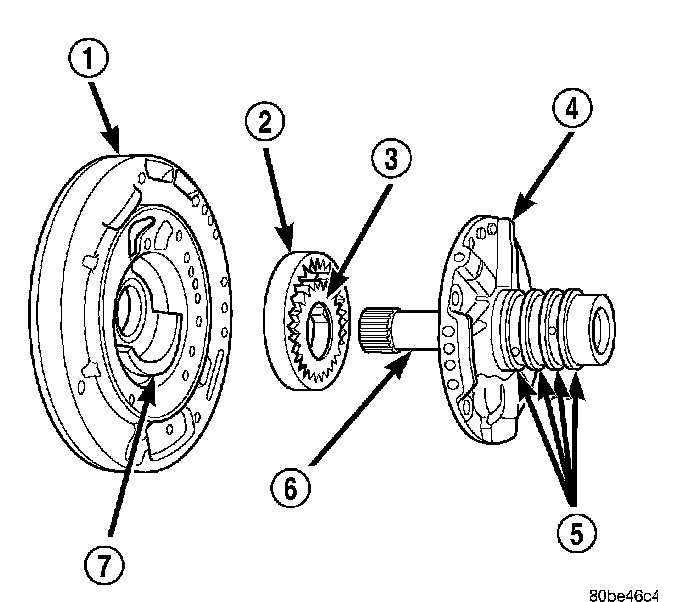 1
2
3
4
6
5
7
80be46c4