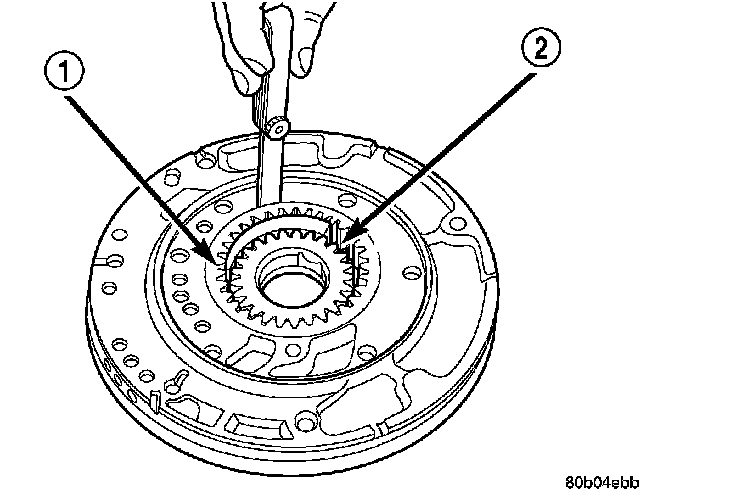 1
2
80b04ebb