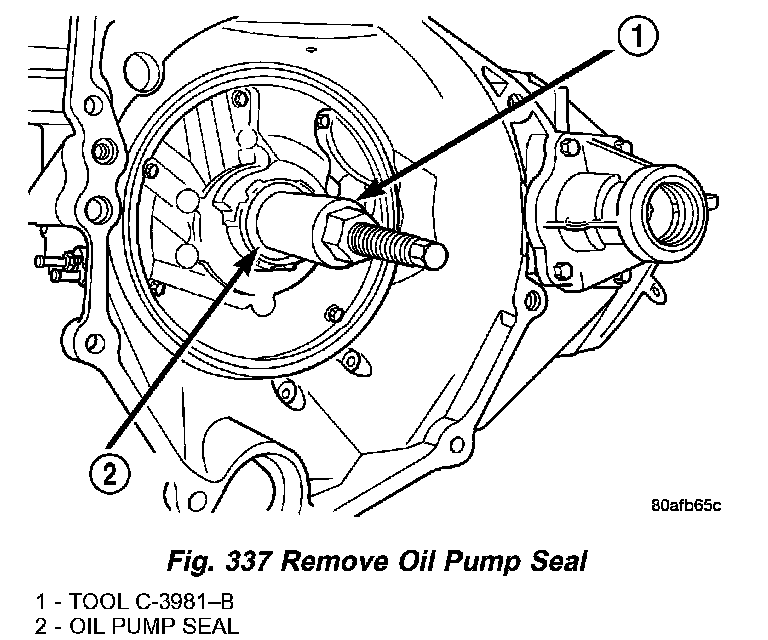 1

2

80afb65c

Fig. 337 Remove Oil Pump Seal

1 - TOOL C-3981–B
2 - OIL PUMP SEAL