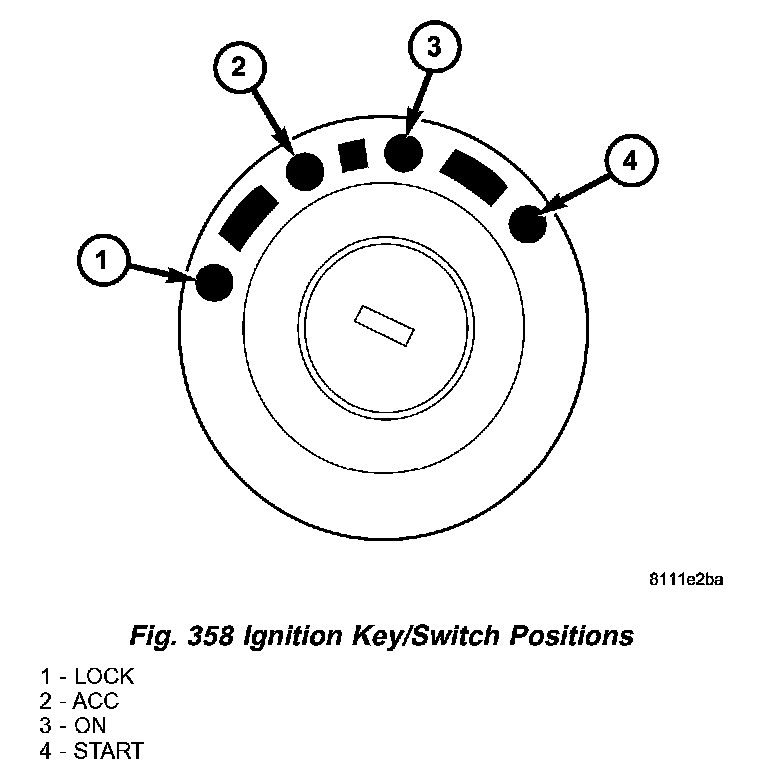 2

3

4

1

8111e2ba

Fig. 358 Ignition Key/Switch Positions

1 - LOCK
2 - ACC
3 - ON
4 - START