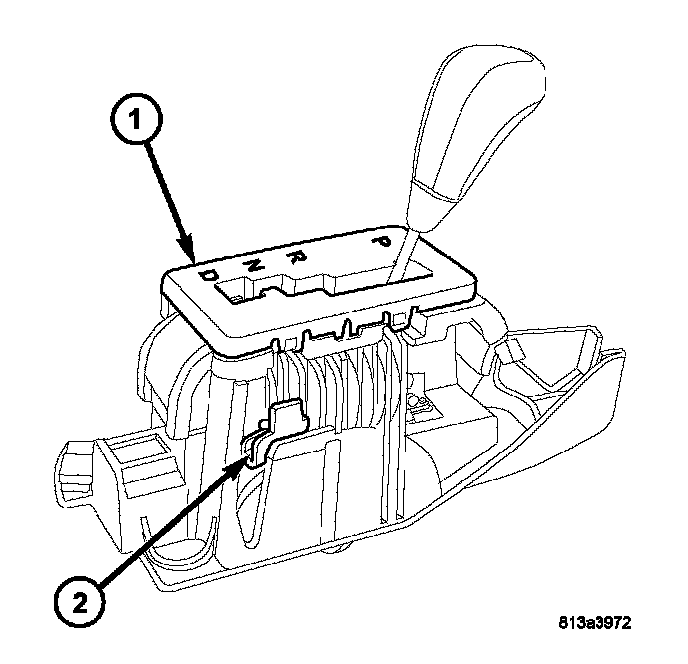 1
D N R P
2
813a3972