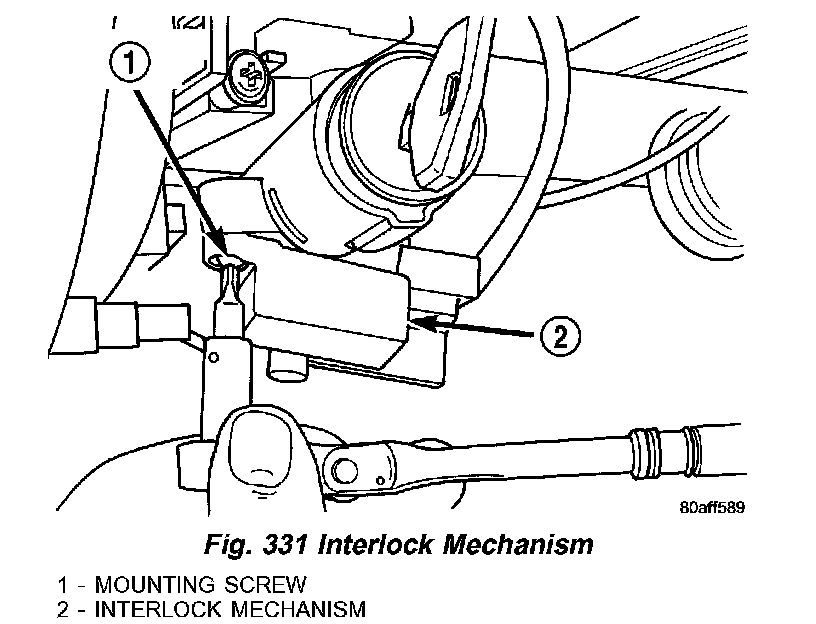 1

2

80aff589

Fig. 331 Interlock Mechanism

1 - MOUNTING SCREW
2 - INTERLOCK MECHANISM