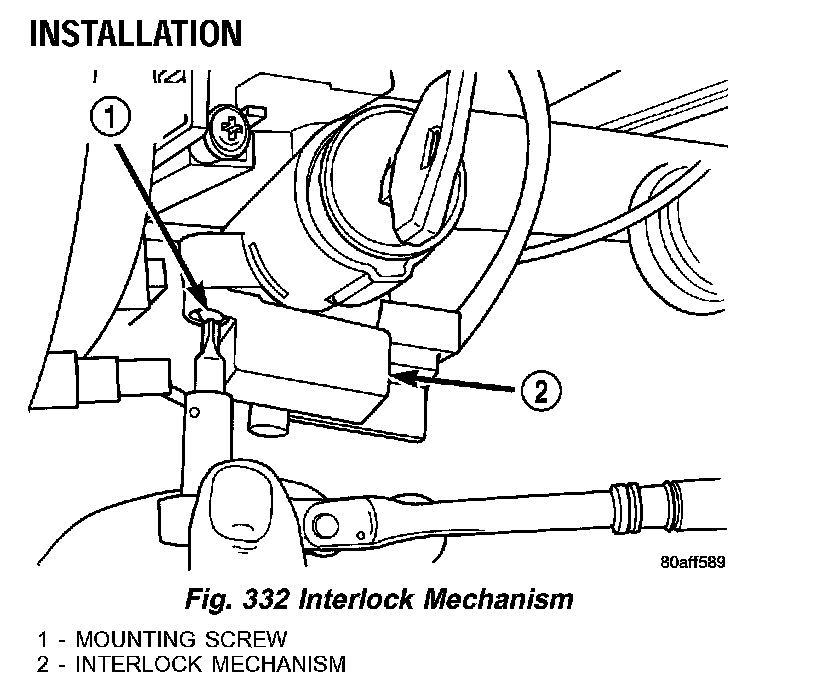 INSTALLATION

1

2

80aff589

Fig. 332 Interlock Mechanism

1 - MOUNTING SCREW
2 - INTERLOCK MECHANISM