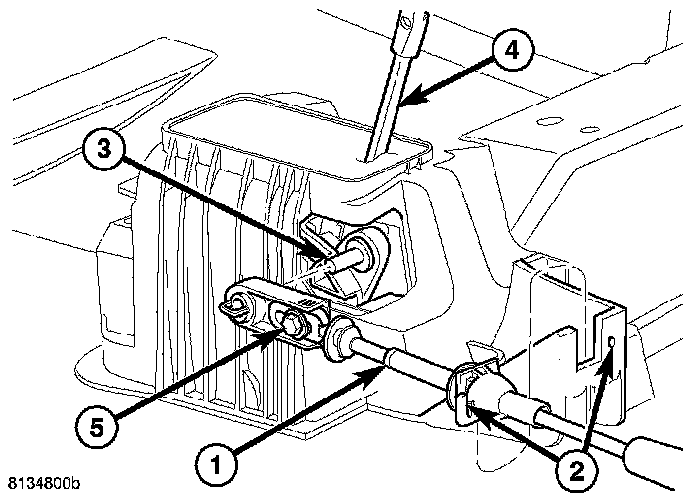 4
3
5
1
2
8134800b