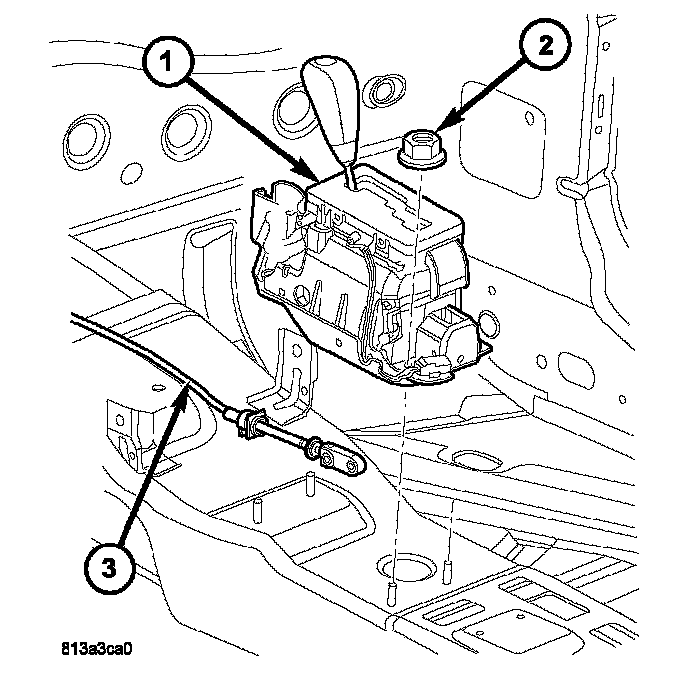 1
2
3
813a3ca0