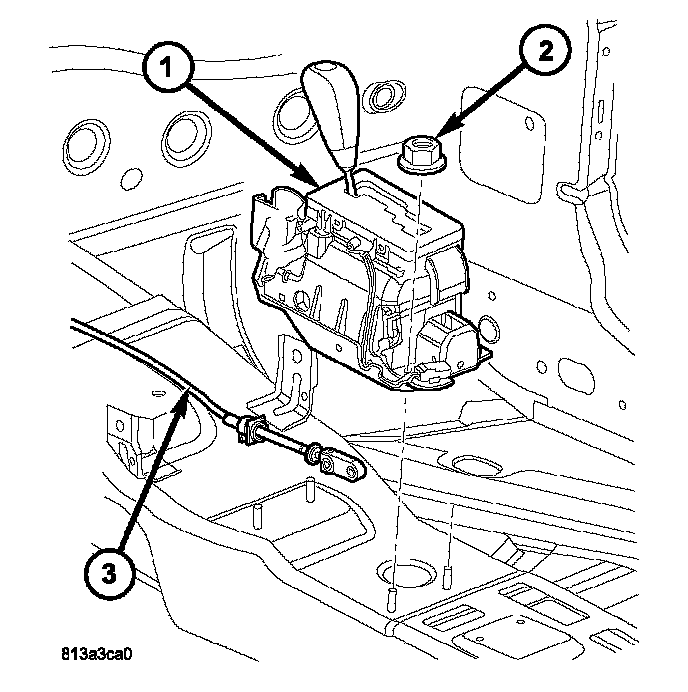 1

2

3

813a3ca0