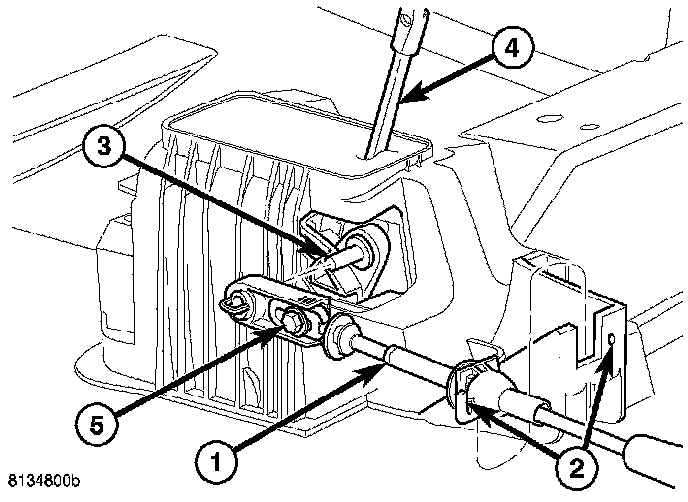 4
3
5
1
2
8134800b