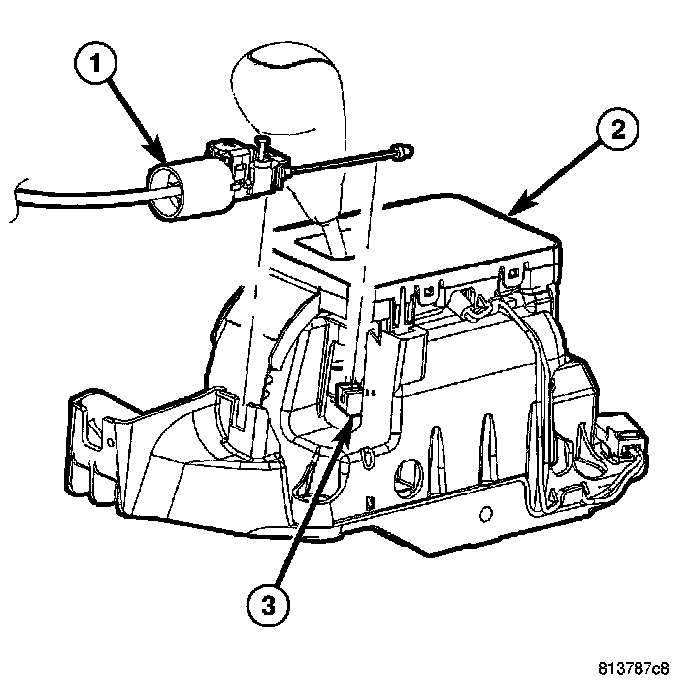 1
2
3
813787c8