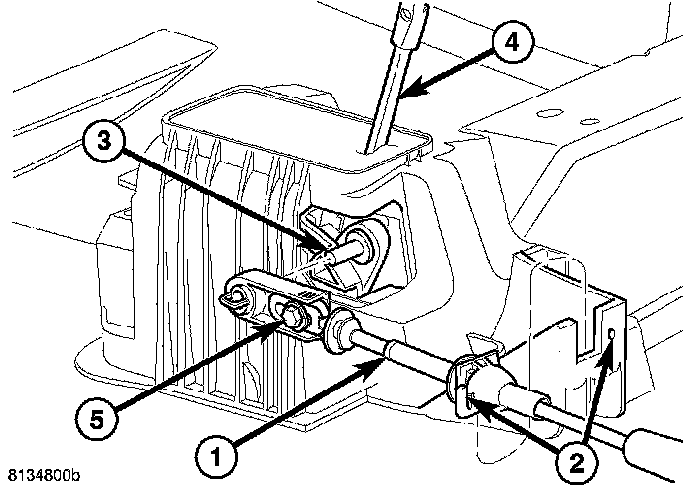 4
3
5
1
2
8134800b