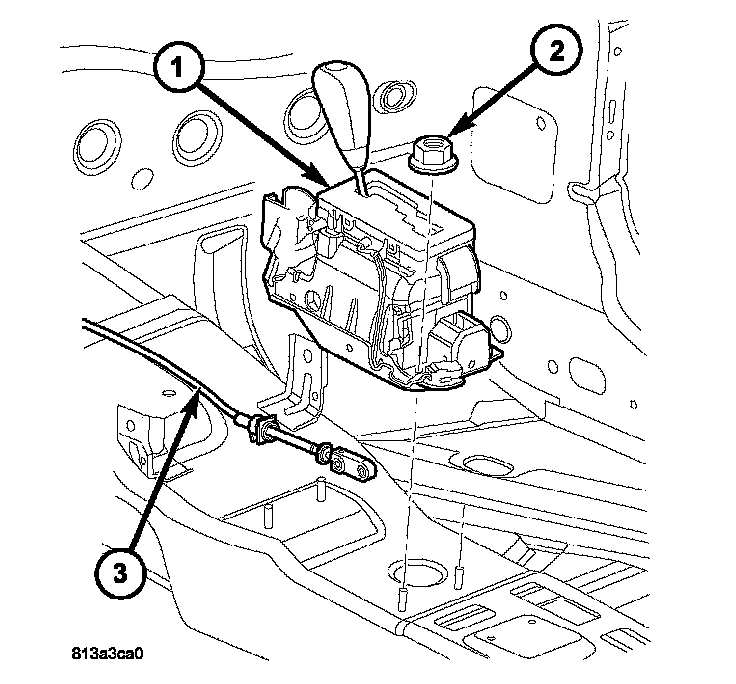 1
2
3
813a3ca0