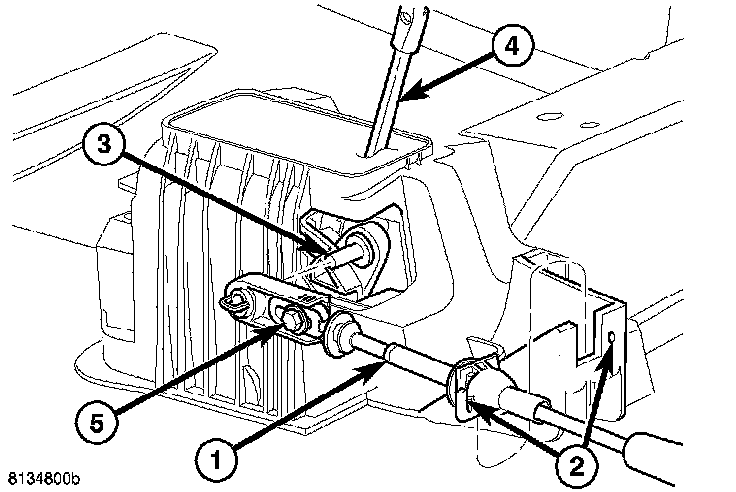 4
3
5
1
2
8134800b