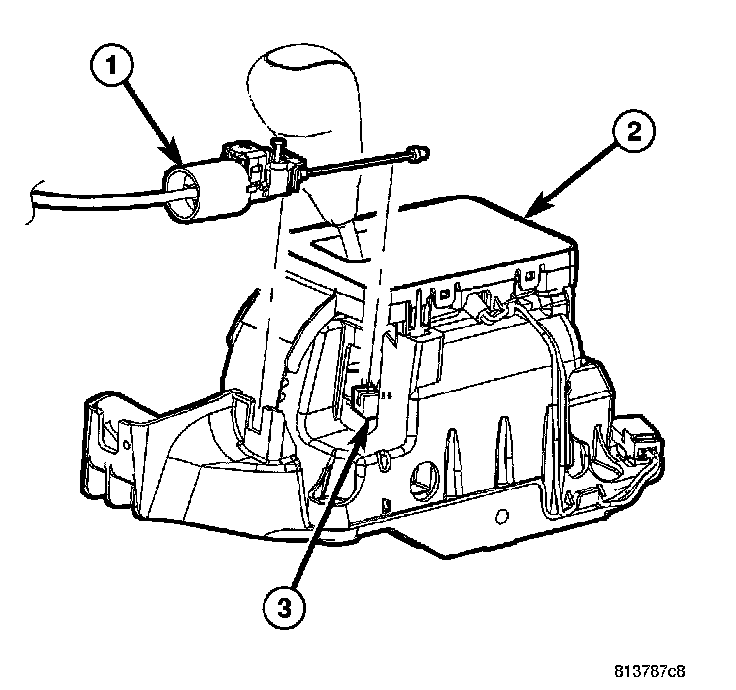 1
2
3
813787c8