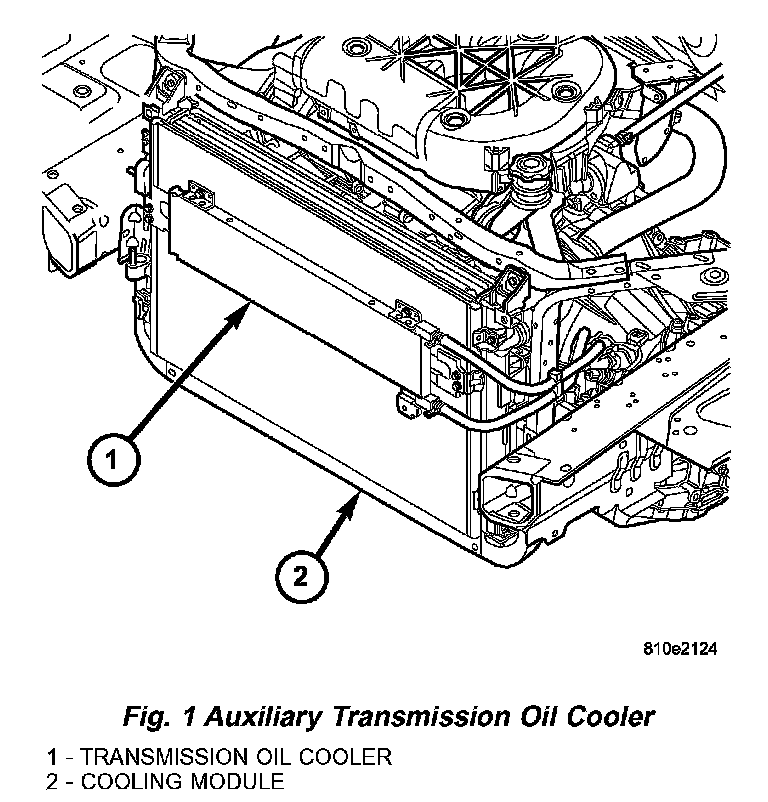 1

2

810e2124

Fig. 1 Auxiliary Transmission Oil Cooler

1 - TRANSMISSION OIL COOLER
2 - COOLING MODULE