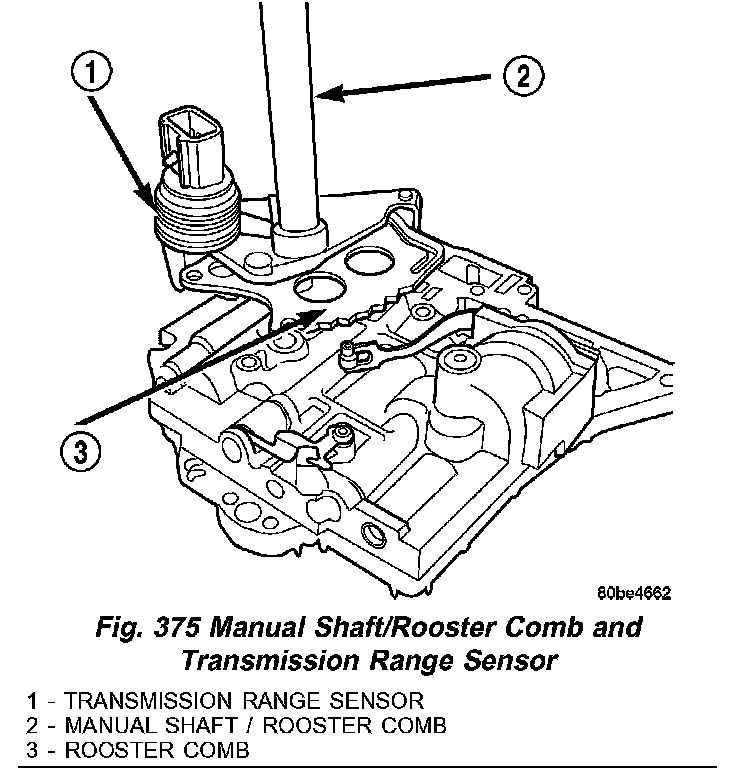 1
2
3
80be4662

Fig. 375 Manual Shaft/Rooster Comb and Transmission Range Sensor

1 - TRANSMISSION RANGE SENSOR
2 - MANUAL SHAFT / ROOSTER COMB
3 - ROOSTER COMB