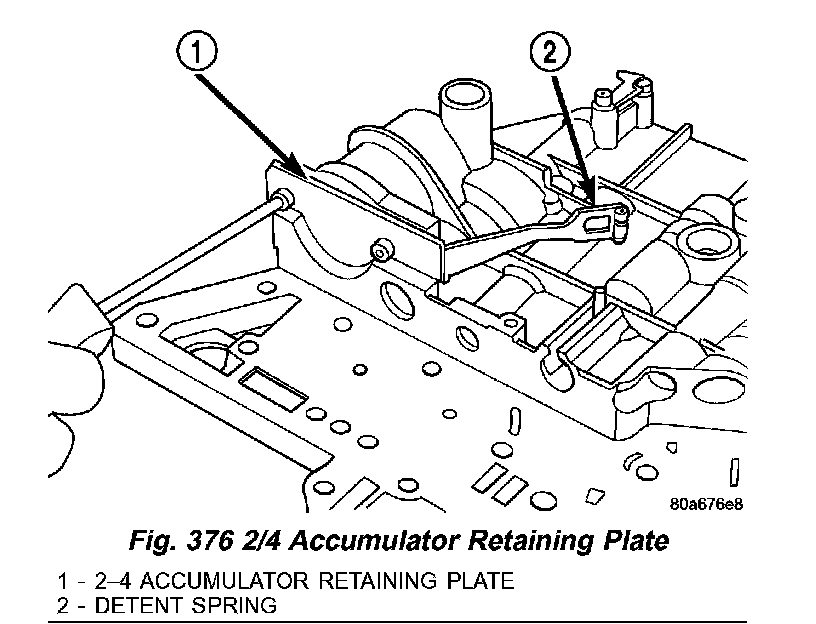 1

2

80a676e8

Fig. 376 2/4 Accumulator Retaining Plate

1 - 2–4 ACCUMULATOR RETAINING PLATE
2 - DETENT SPRING