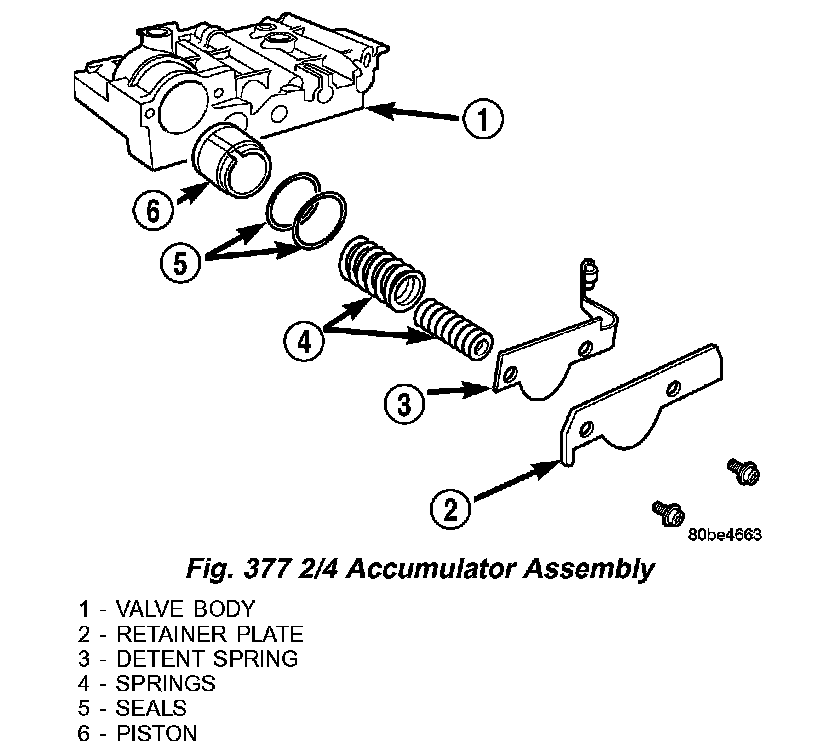 1
6
5
4
3
2
80be4663

Fig. 377 2/4 Accumulator Assembly

1 - VALVE BODY
2 - RETAINER PLATE
3 - DETENT SPRING
4 - SPRINGS
5 - SEALS
6 - PISTON