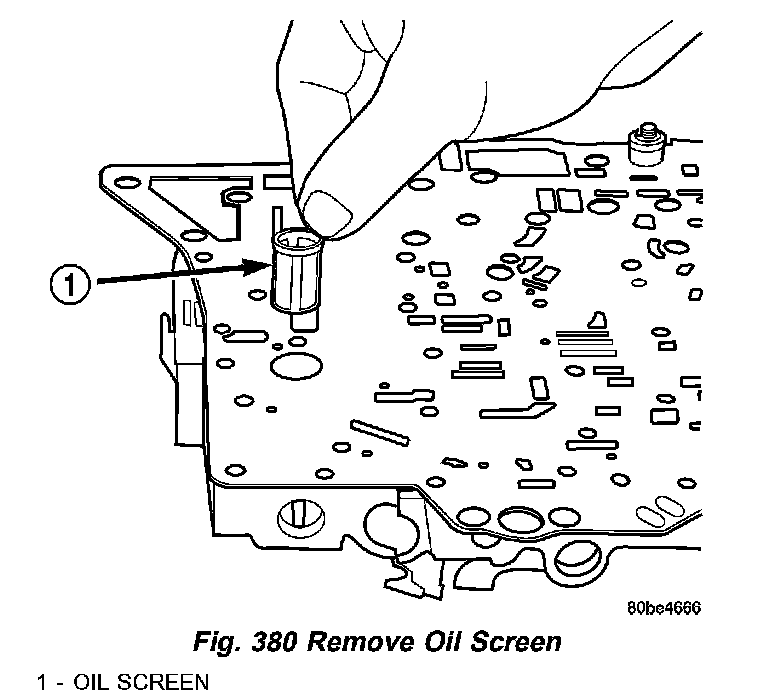 1

80be4666

Fig. 380 Remove Oil Screen

1 - OIL SCREEN