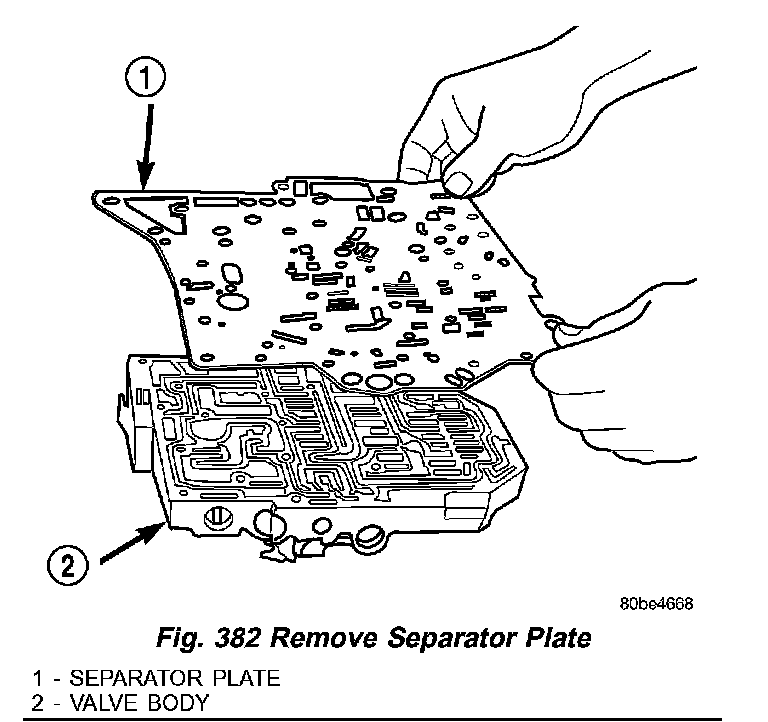 1

2

80be4668

Fig. 382 Remove Separator Plate

1 - SEPARATOR PLATE
2 - VALVE BODY