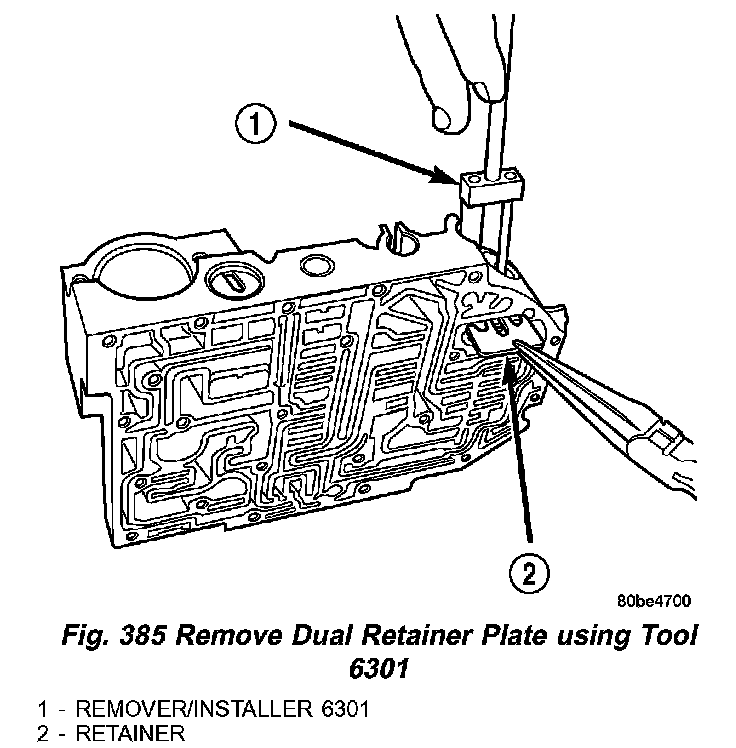 1

2

80be4700

Fig. 385 Remove Dual Retainer Plate using Tool 6301

1 - REMOVER/INSTALLER 6301
2 - RETAINER