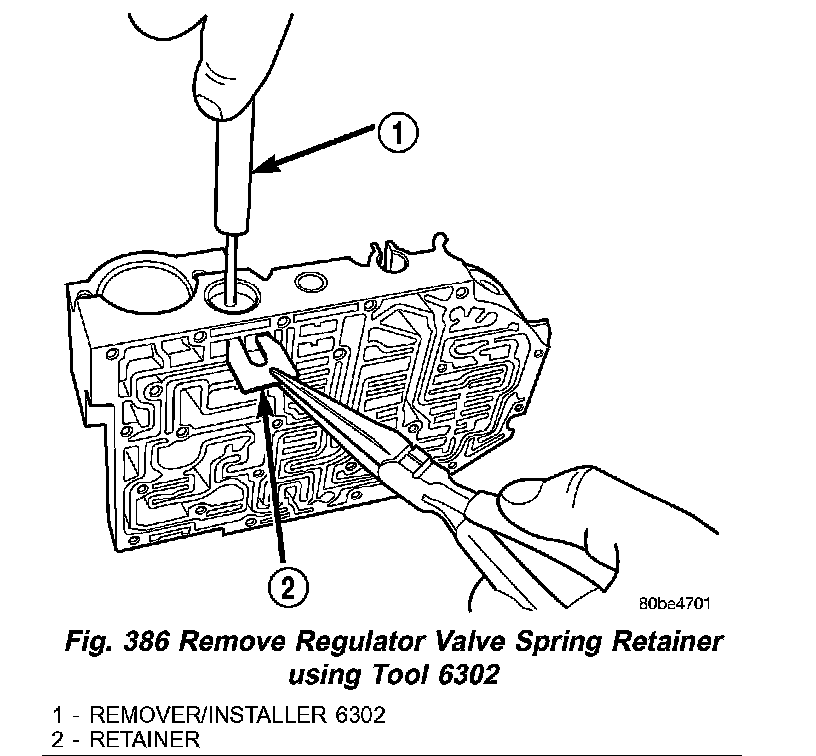 1

2

80be4701

Fig. 386 Remove Regulator Valve Spring Retainer using Tool 6302

1 - REMOVER/INSTALLER 6302
2 - RETAINER