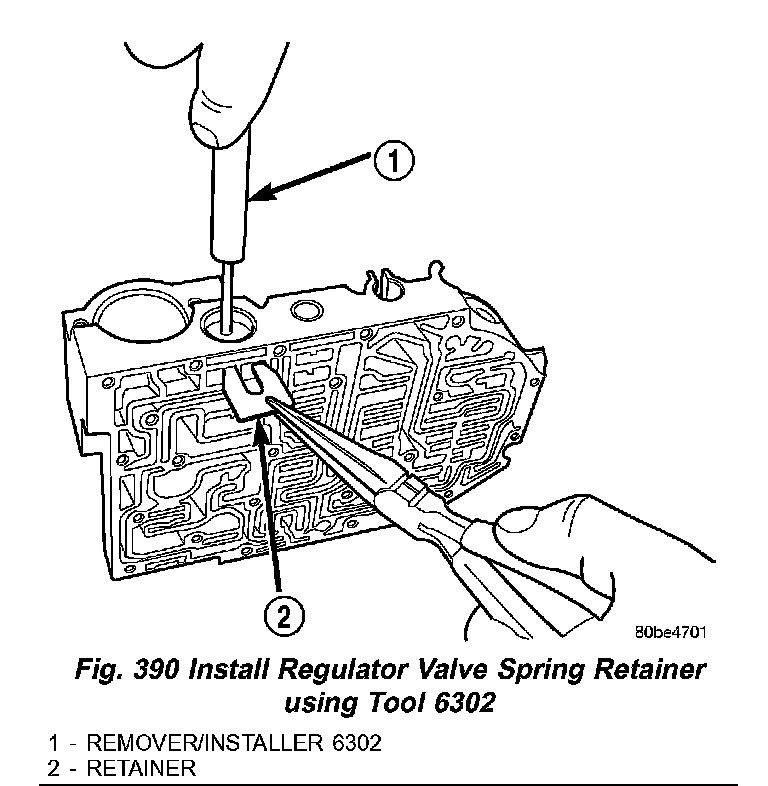 1

2

80be4701

Fig. 390 Install Regulator Valve Spring Retainer using Tool 6302

1 - REMOVER/INSTALLER 6302
2 - RETAINER