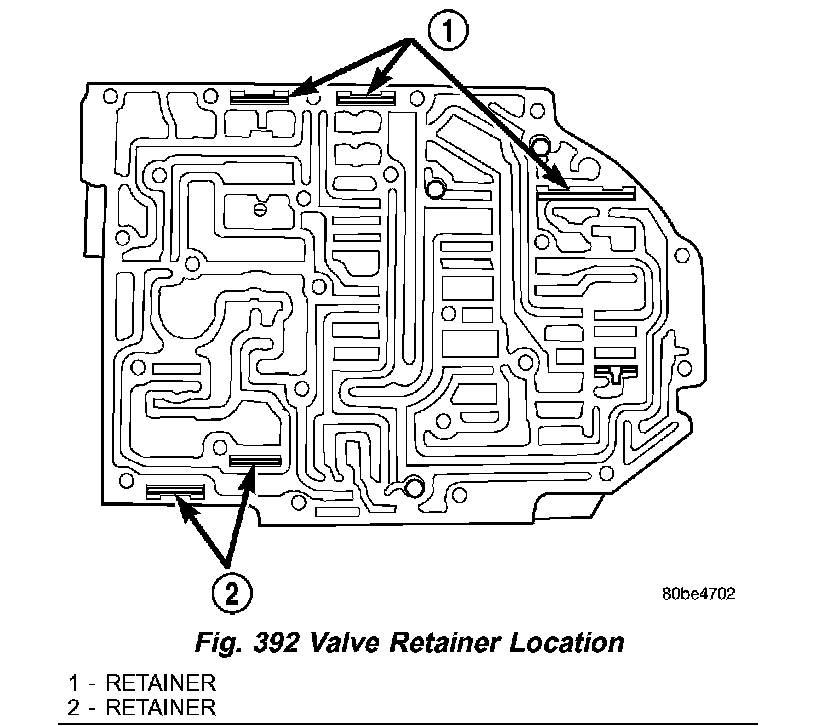 1

2

80be4702

Fig. 392 Valve Retainer Location

1 - RETAINER
2 - RETAINER