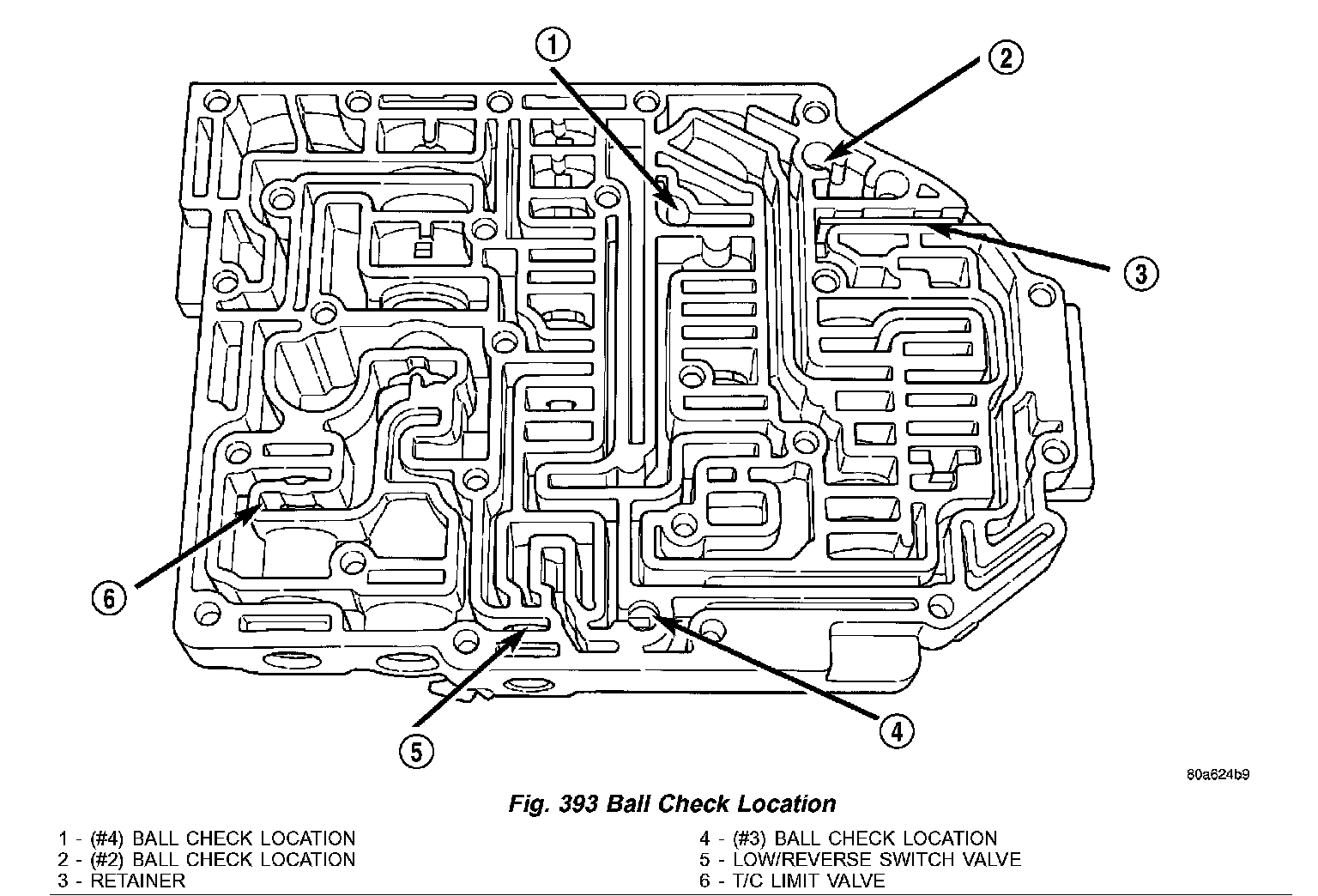 1

2

3

6

5

4

80a624b9

Fig. 393 Ball Check Location

1 - (#4) BALL CHECK LOCATION
2 - (#2) BALL CHECK LOCATION
3 - RETAINER

4 - (#3) BALL CHECK LOCATION
5 - LOW/REVERSE SWITCH VALVE
6 - T/C LIMIT VALVE