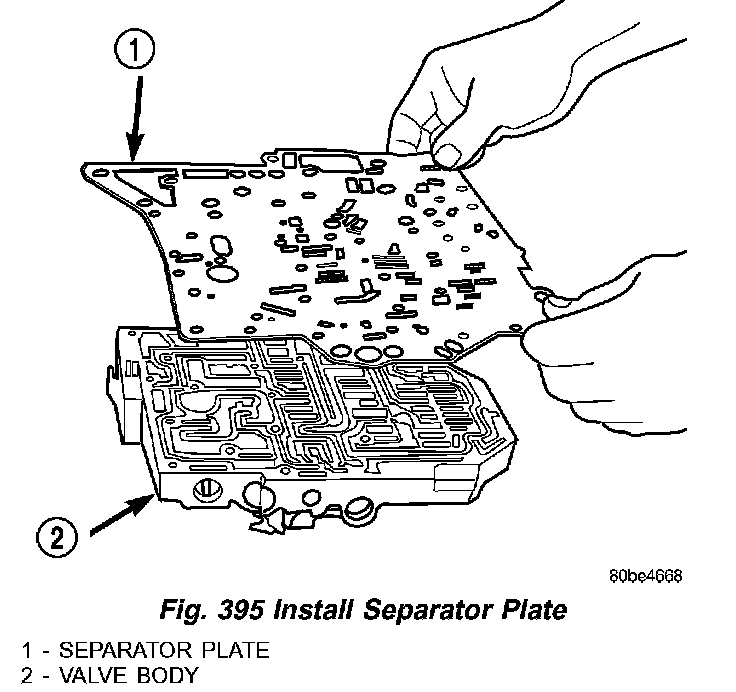 1

2

80be4668

Fig. 395 Install Separator Plate

1 - SEPARATOR PLATE
2 - VALVE BODY