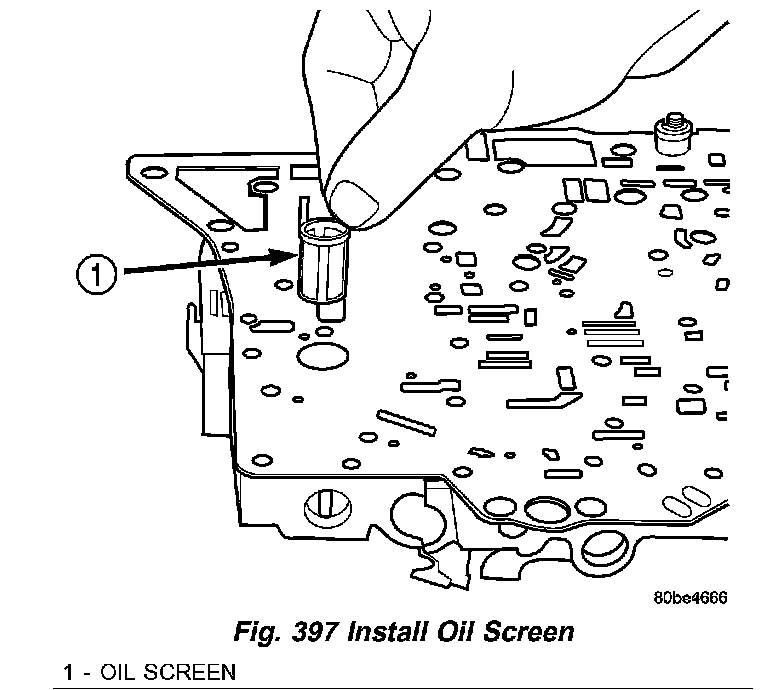 1

80be4666

Fig. 397 Install Oil Screen

1 - OIL SCREEN