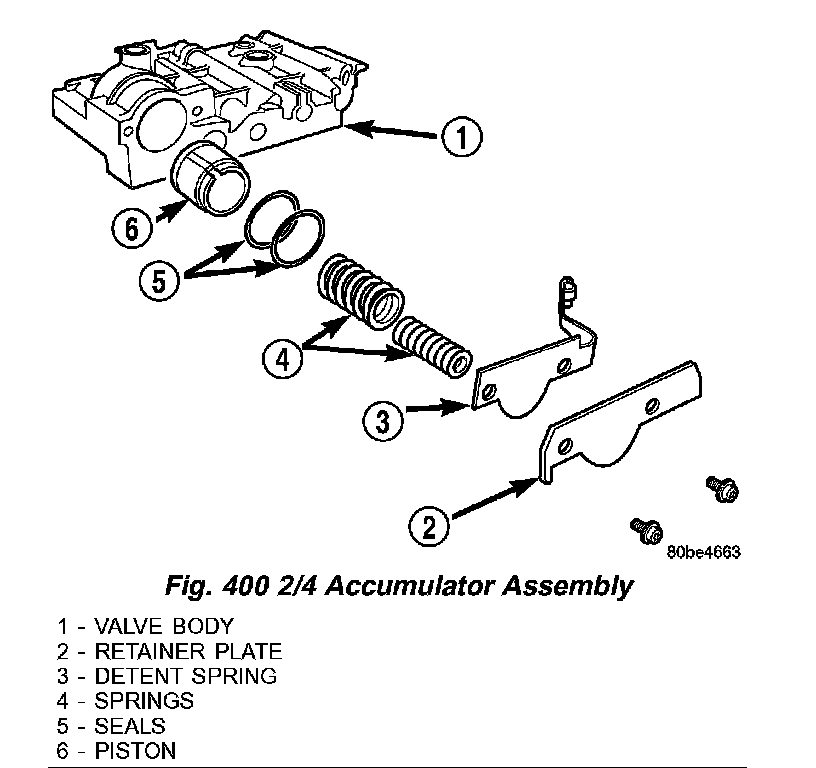 1

6

5

4

3

2

80be4663

Fig. 400 2/4 Accumulator Assembly

1 - VALVE BODY
2 - RETAINER PLATE
3 - DETENT SPRING
4 - SPRINGS
5 - SEALS
6 - PISTON