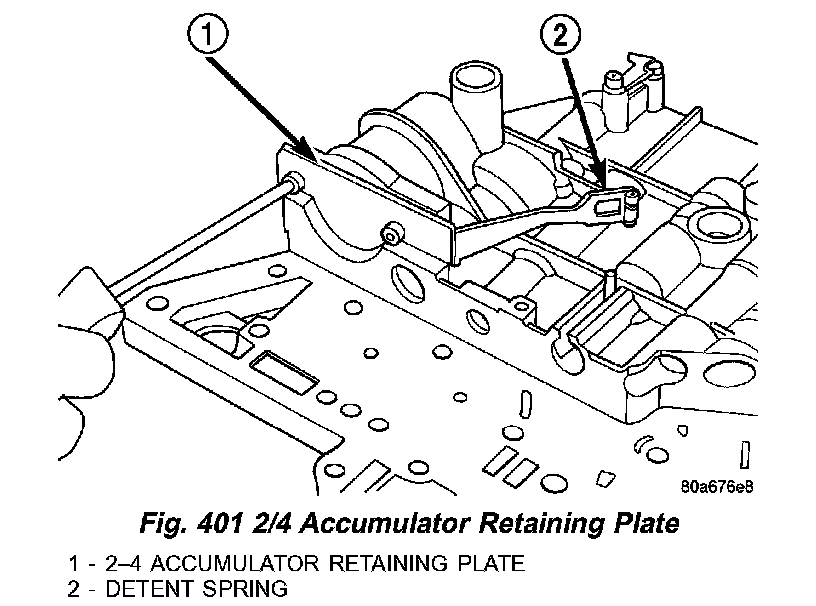 1

2

80a676e8

Fig. 401 2/4 Accumulator Retaining Plate

1 - 2–4 ACCUMULATOR RETAINING PLATE
2 - DETENT SPRING