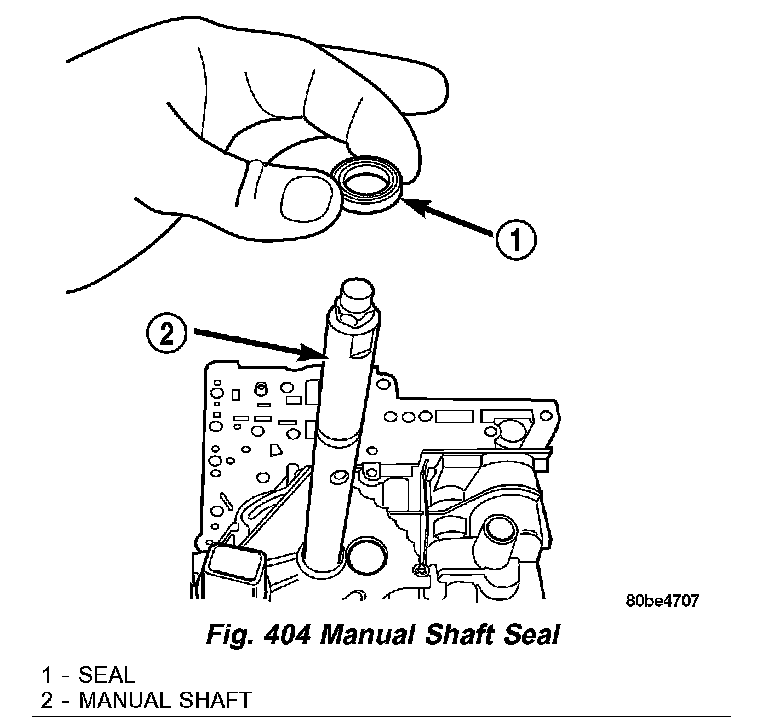 1

2

80be4707

Fig. 404 Manual Shaft Seal

1 - SEAL
2 - MANUAL SHAFT