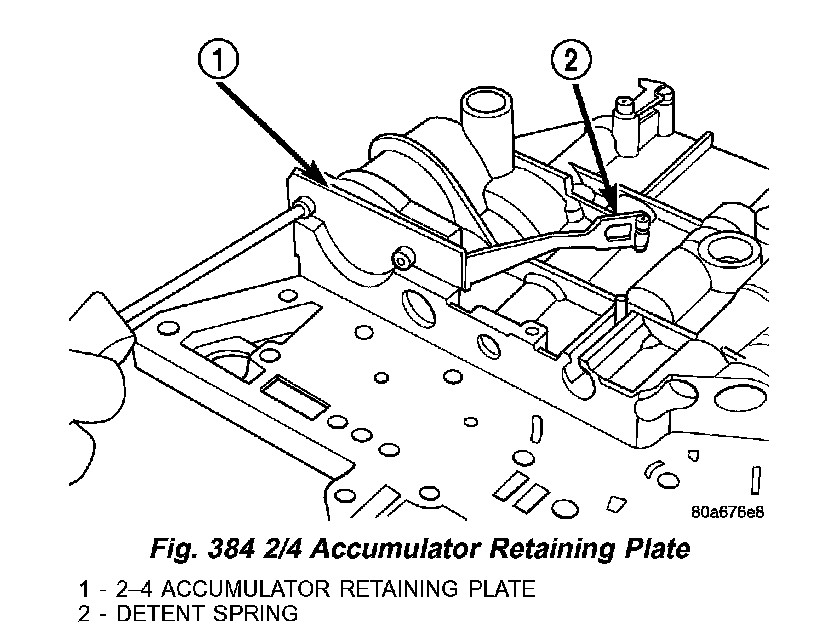 1

2

80a676e8

Fig. 384 2/4 Accumulator Retaining Plate

1 - 2–4 ACCUMULATOR RETAINING PLATE
2 - DETENT SPRING