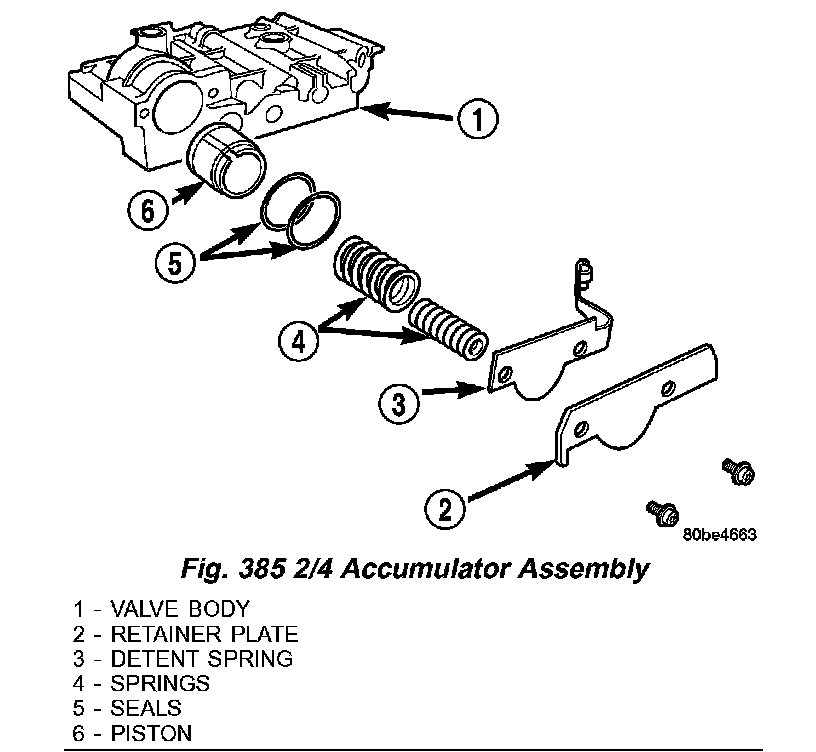 1

6

5

4

3

2

80be4663

Fig. 385 2/4 Accumulator Assembly

1 - VALVE BODY
2 - RETAINER PLATE
3 - DETENT SPRING
4 - SPRINGS
5 - SEALS
6 - PISTON