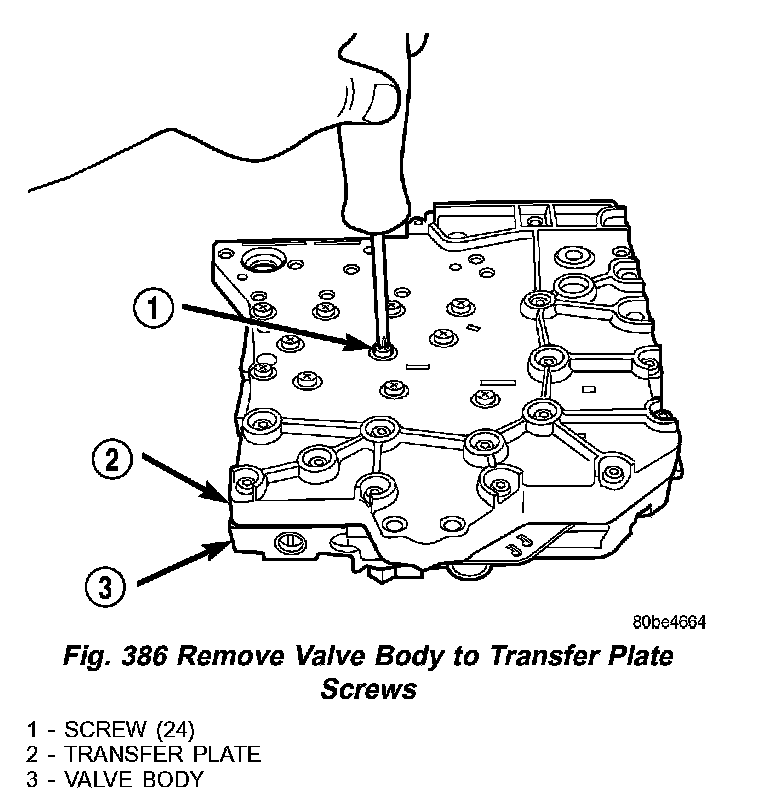 1

2

3

80be4664

Fig. 386 Remove Valve Body to Transfer Plate Screws

1 - SCREW (24)
2 - TRANSFER PLATE
3 - VALVE BODY