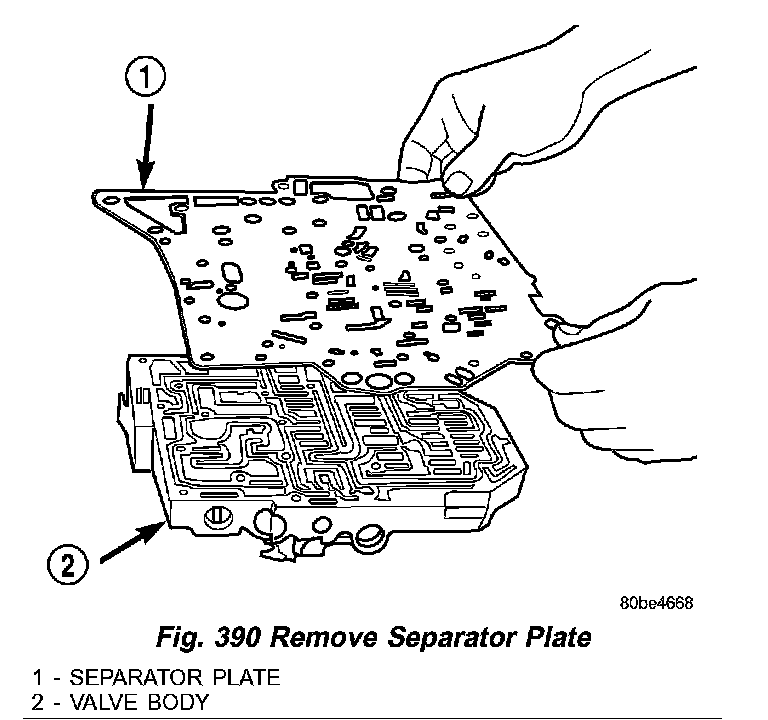 1

2

80be4668

Fig. 390 Remove Separator Plate

1 - SEPARATOR PLATE
2 - VALVE BODY