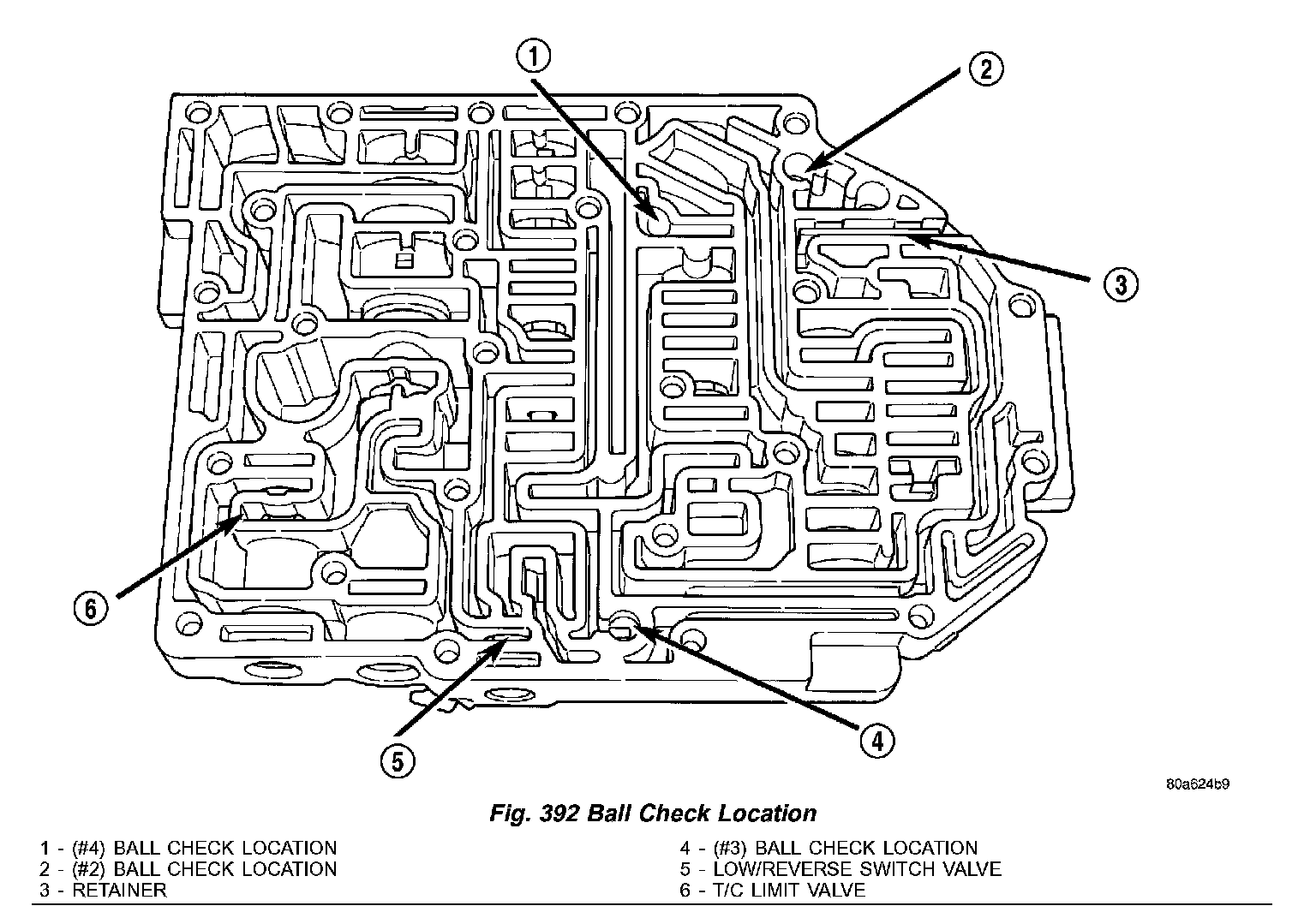 1

2

3

6

5

4

80a624b9

Fig. 392 Ball Check Location

1 - (#4) BALL CHECK LOCATION
2 - (#2) BALL CHECK LOCATION
3 - RETAINER

4 - (#3) BALL CHECK LOCATION
5 - LOW/REVERSE SWITCH VALVE
6 - T/C LIMIT VALVE