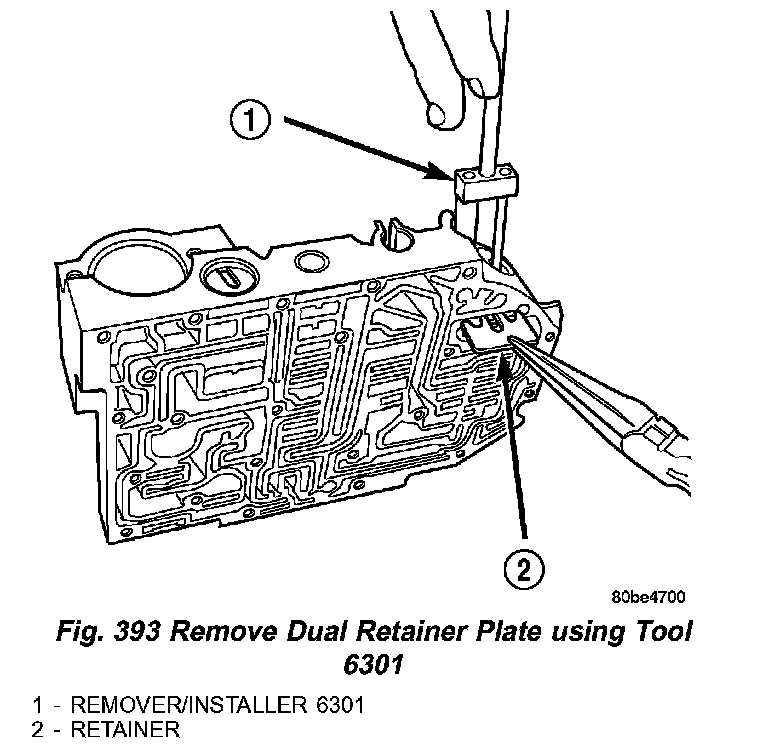 1

2

80be4700

Fig. 393 Remove Dual Retainer Plate using Tool 6301

1 - REMOVER/INSTALLER 6301
2 - RETAINER