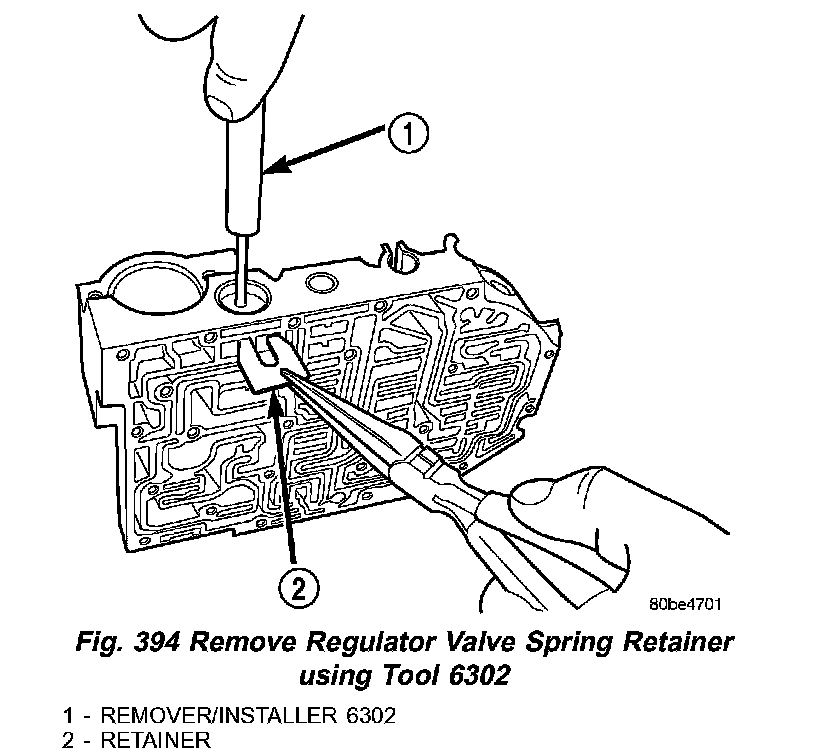 1

2

80be4701

Fig. 394 Remove Regulator Valve Spring Retainer using Tool 6302

1 - REMOVER/INSTALLER 6302
2 - RETAINER