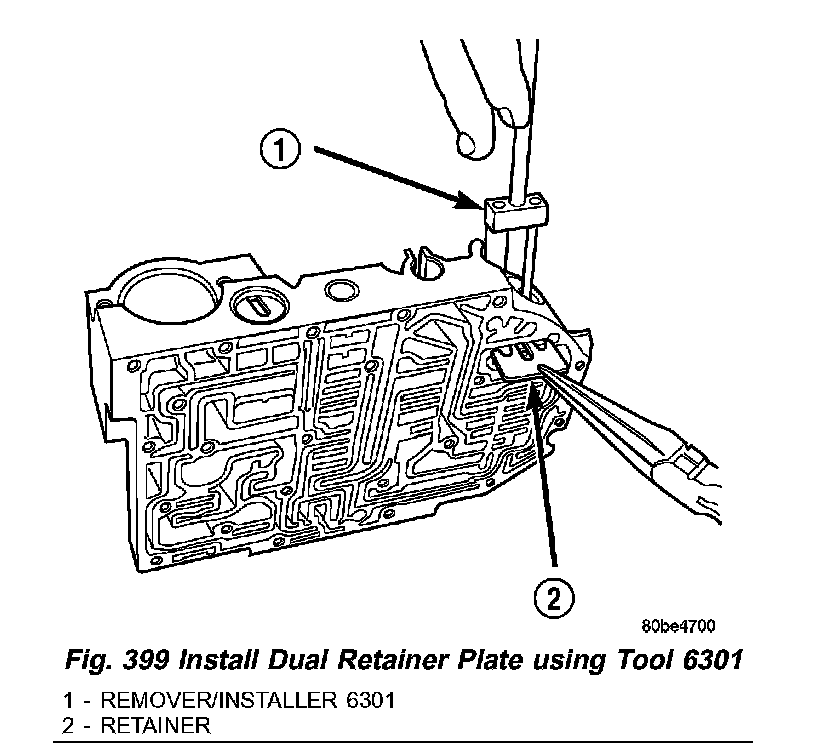 1

2

80be4700

Fig. 399 Install Dual Retainer Plate using Tool 6301

1 - REMOVER/INSTALLER 6301
2 - RETAINER