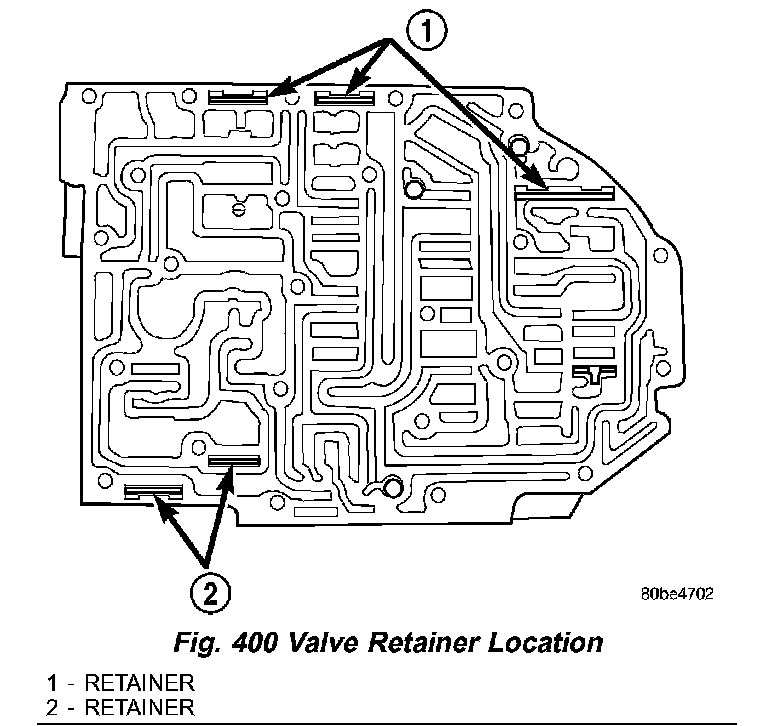 1

2

80be4702

Fig. 400 Valve Retainer Location

1 - RETAINER
2 - RETAINER