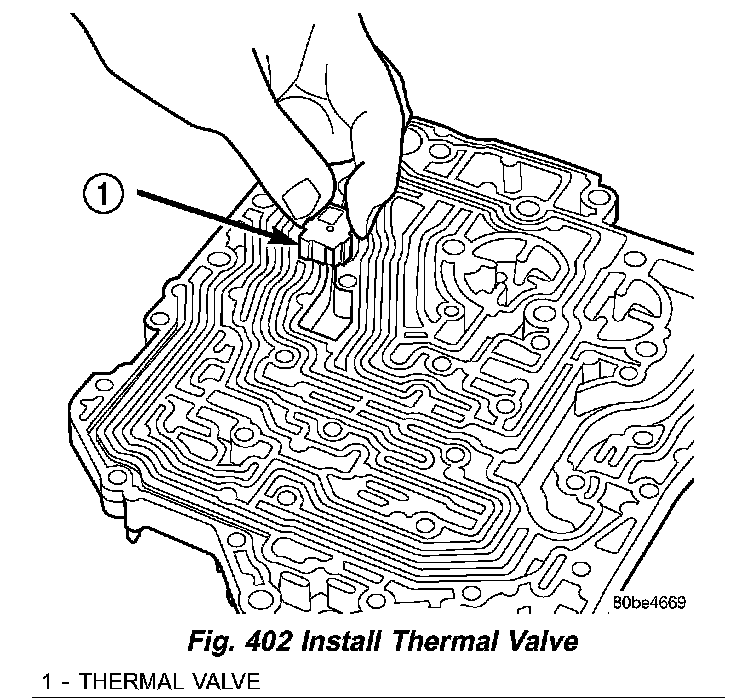 1

80be4669

Fig. 402 Install Thermal Valve

1 - THERMAL VALVE