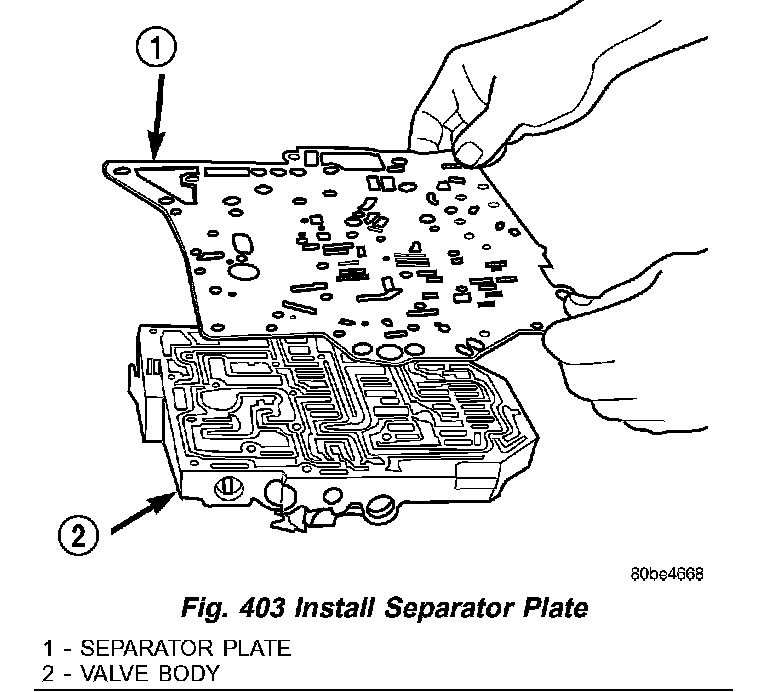 1

2

80be4668

Fig. 403 Install Separator Plate

1 - SEPARATOR PLATE
2 - VALVE BODY