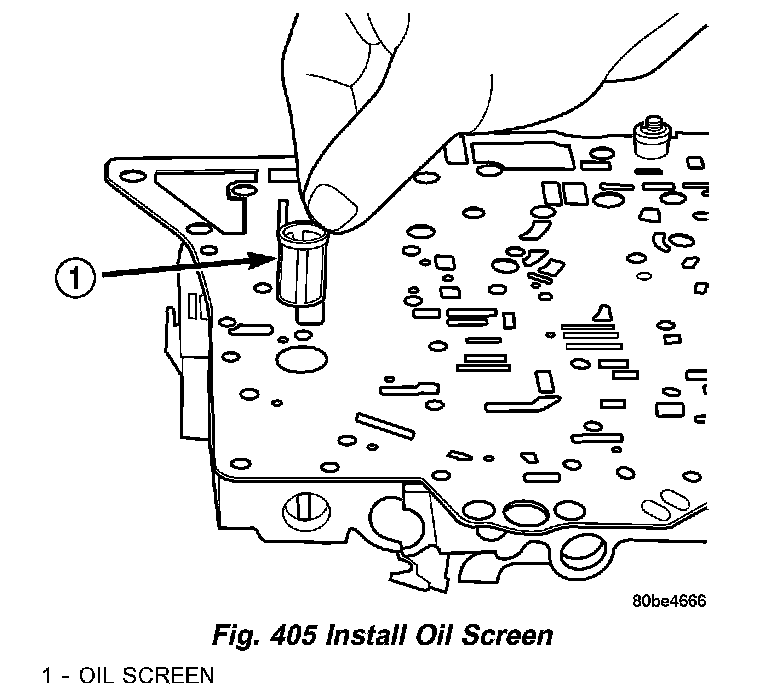 1

80be4666

Fig. 405 Install Oil Screen

1 - OIL SCREEN