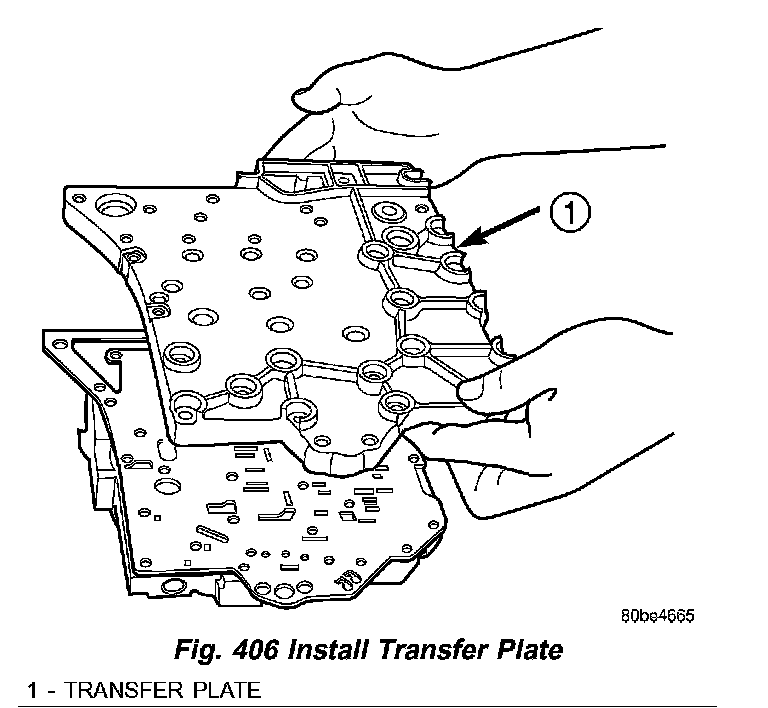 1

80be4665

Fig. 406 Install Transfer Plate

1 - TRANSFER PLATE