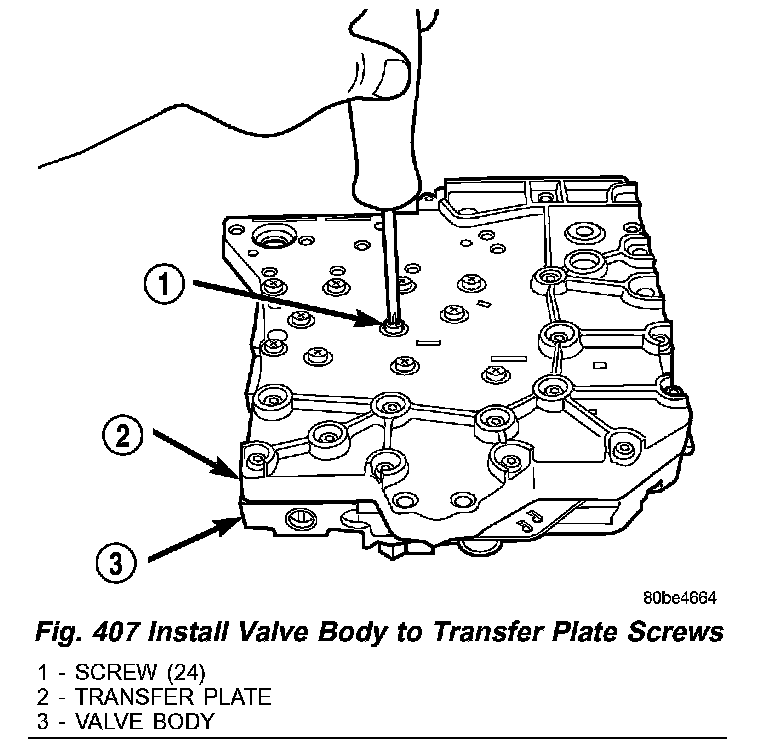 1

2

3

80be4664

Fig. 407 Install Valve Body to Transfer Plate Screws

1 - SCREW (24)
2 - TRANSFER PLATE
3 - VALVE BODY