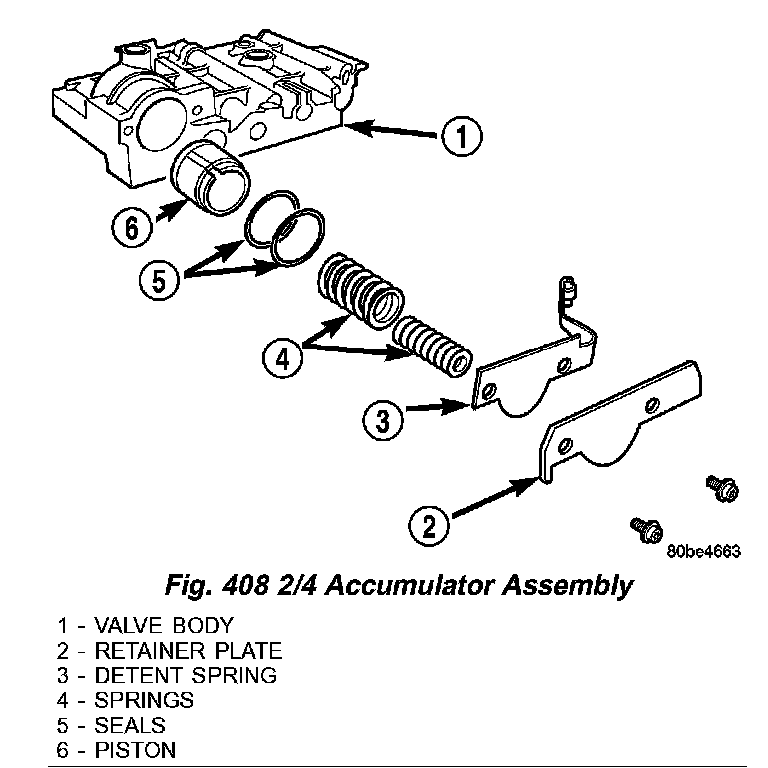 1
6
5
4
3
2
80be4663

Fig. 408 2/4 Accumulator Assembly

1 - VALVE BODY
2 - RETAINER PLATE
3 - DETENT SPRING
4 - SPRINGS
5 - SEALS
6 - PISTON