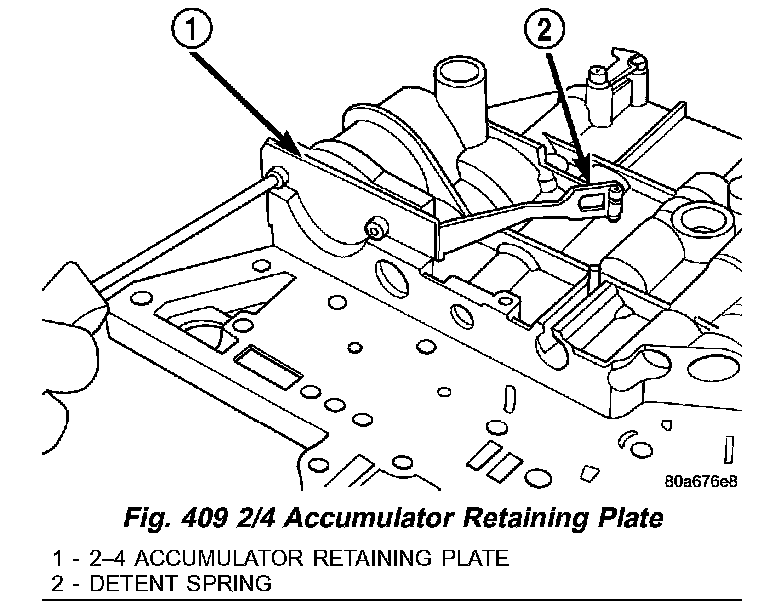 1

2

80a676e8

Fig. 409 2/4 Accumulator Retaining Plate

1 - 2–4 ACCUMULATOR RETAINING PLATE
2 - DETENT SPRING